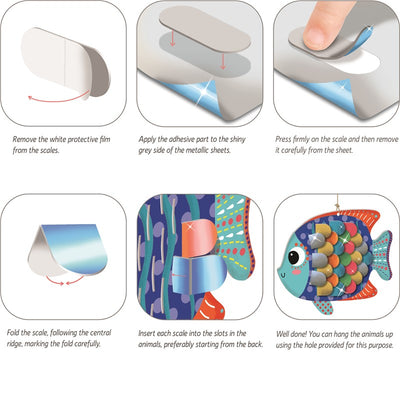 Remove the white protective film from the scales.

Apply the adhesive part to the shiny grey side of the metallic sheets.

Press firmly on the scale and then remove it carefully from the sheet.

Fold the scale, following the central ridge, marking the fold carefully.

Insert each scale into the slots in the animals, preferably starting from the back.

Well done! You can hang the animals up using the hole provided for this purpose.